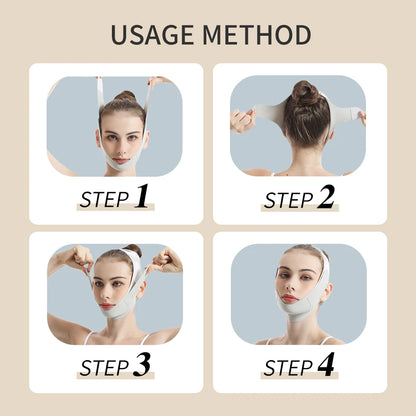 USAGE METHOD

STEP 1

STEP 2

STEP 3

STEP 4